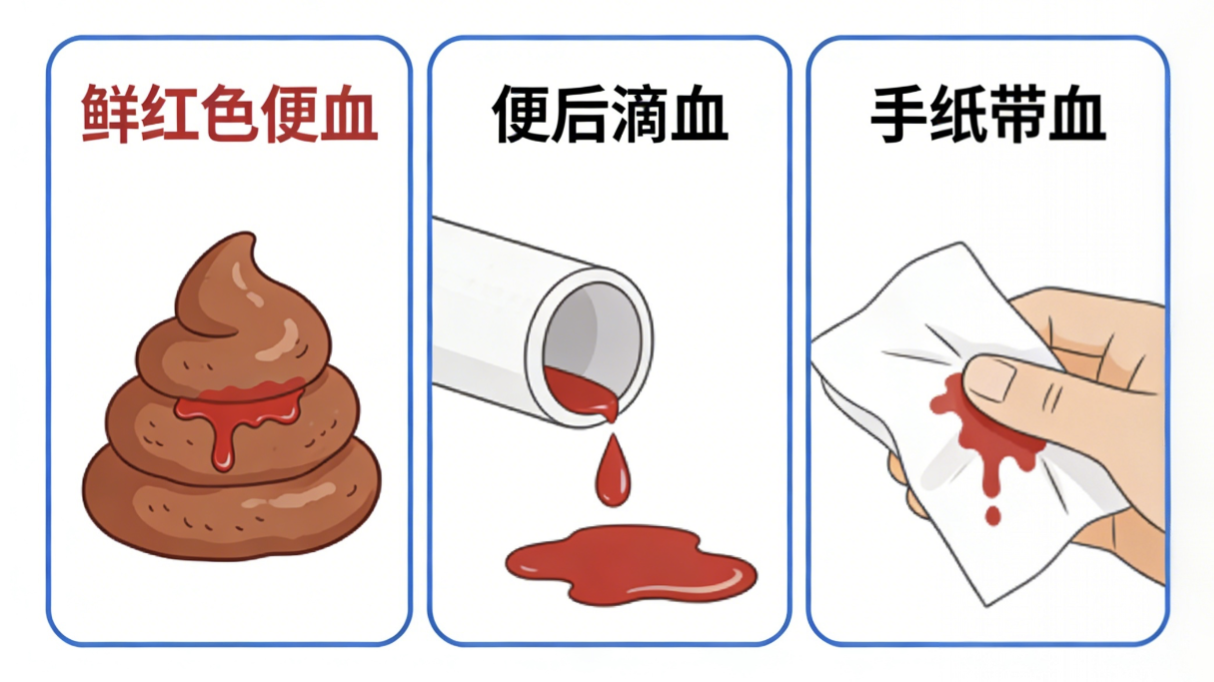 鲜红色便血

便后滴血

手纸带血