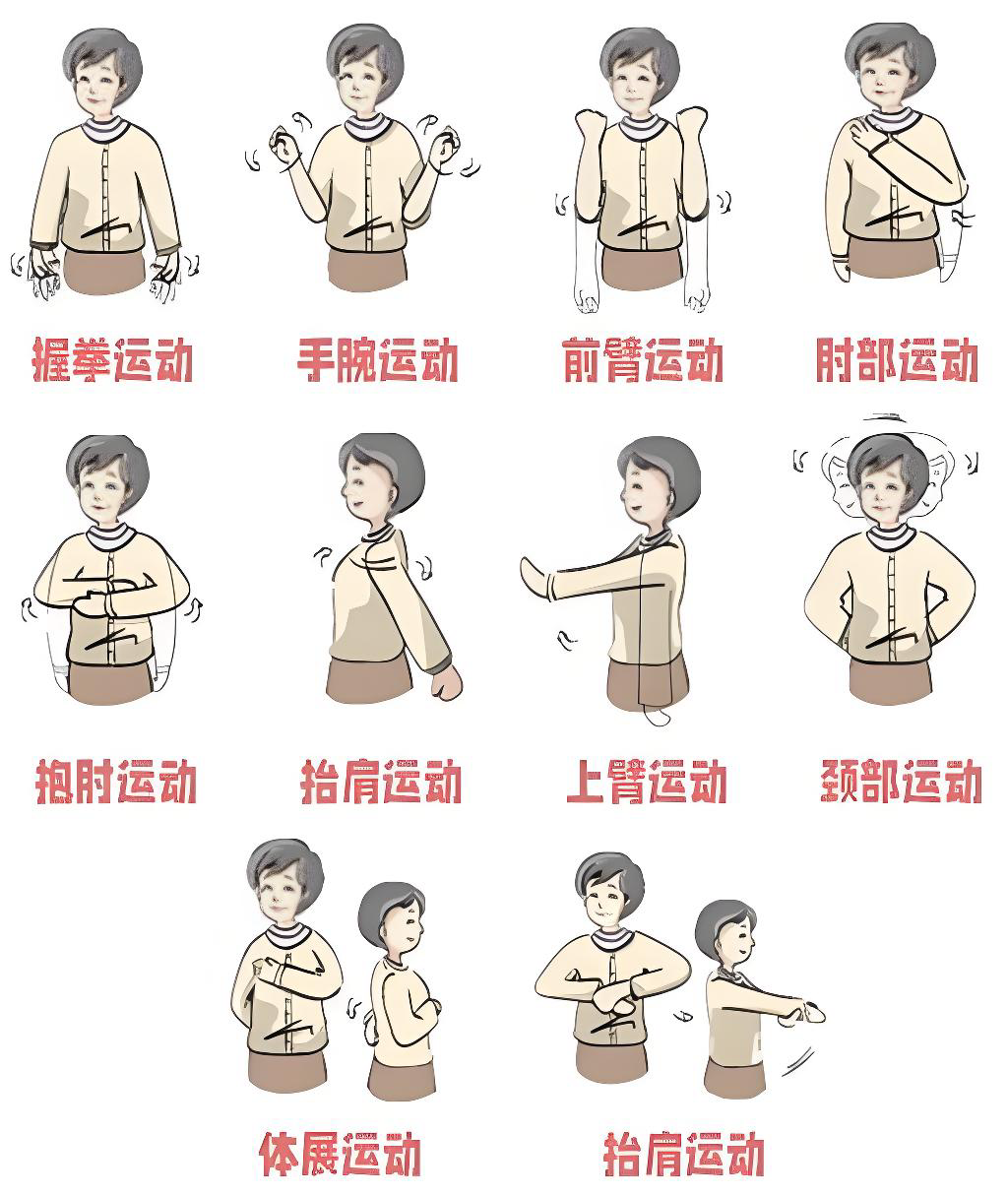 握拳运动 手腕运动 前臂运动 肘部运动

抱肘运动 抬肩运动 上臂运动 颈部运动

体展运动 抬肩运动